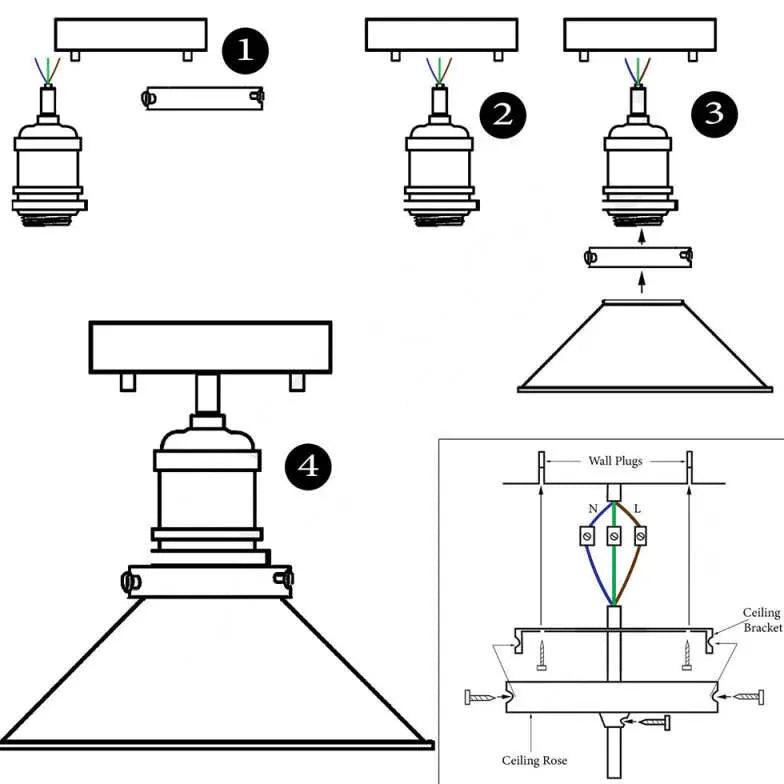 1

2

3

4

Wall Plugs

N

L

Ceiling Bracket

Ceiling Rose