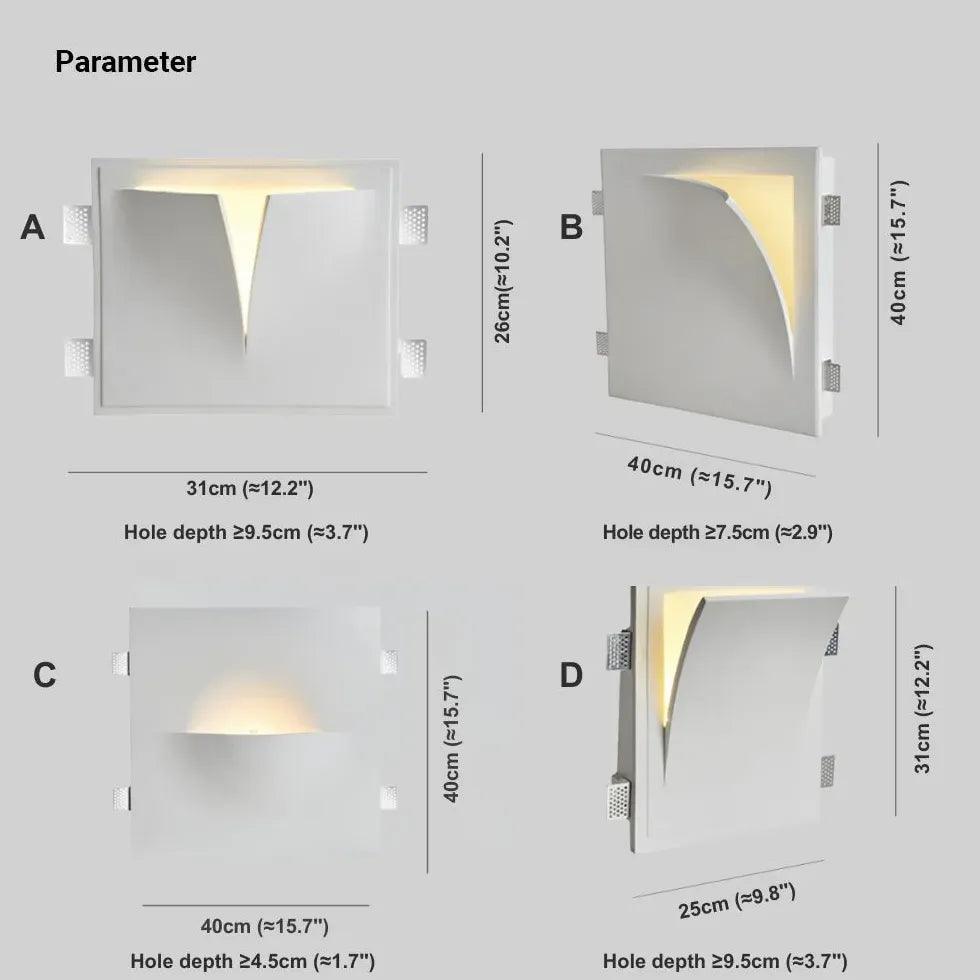 Parameter

A

26cm(≈10.2")

31cm (≈12.2")

Hole depth ≥9.5cm (≈3.7")

B

40cm (≈15.7")

40cm (≈15.7")

Hole depth ≥7.5cm (≈2.9")

C

40cm (≈15.7")

40cm (≈15.7")

Hole depth ≥4.5cm (≈1.7")

D

31cm (≈12.2")

25cm (≈9.8")

Hole depth ≥9.5cm (≈3.7")